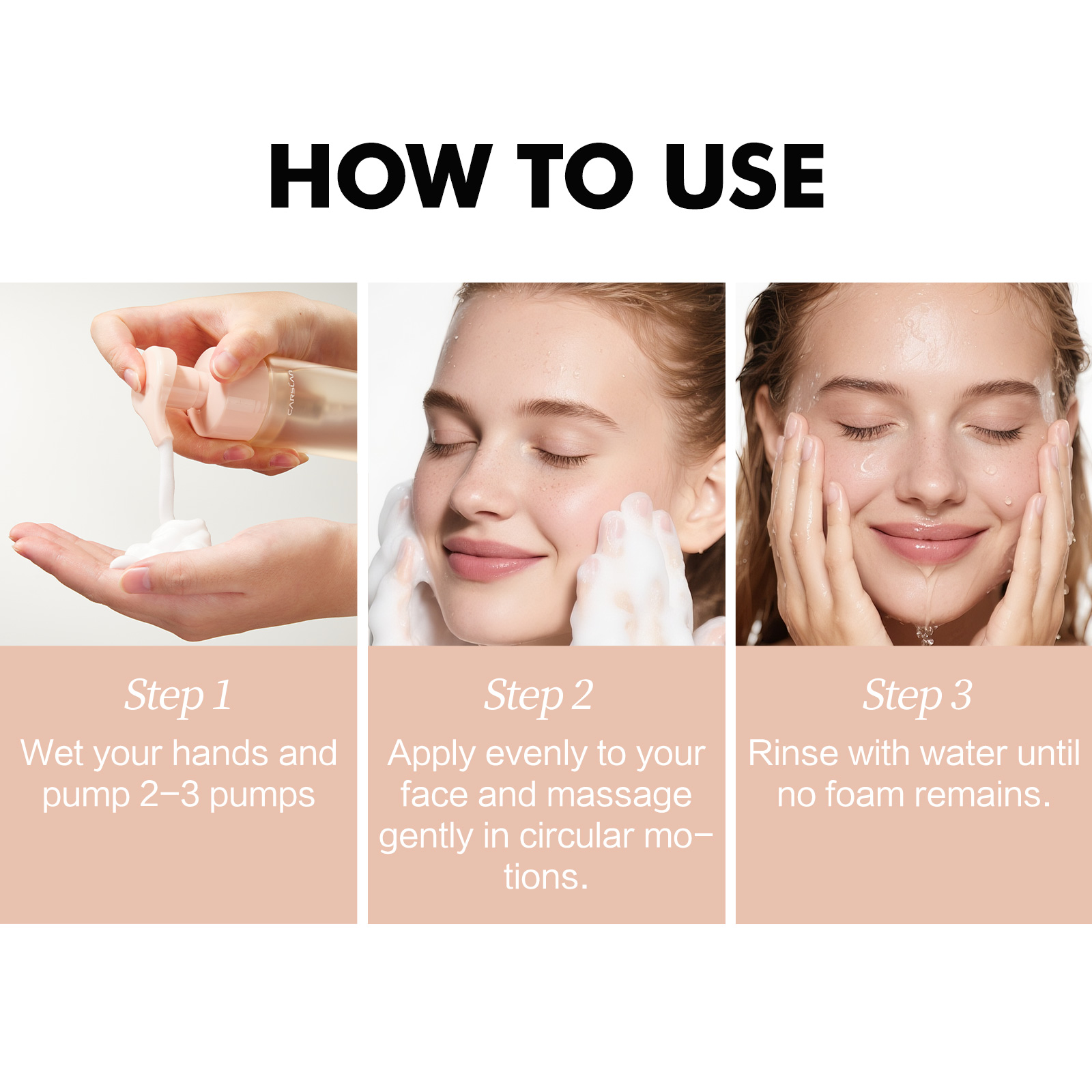 HOW TO USE

CARSLAN

Step 1
Wet your hands and pump 2–3 pumps

Step 2
Apply evenly to your face and massage gently in circular motions.

Step 3
Rinse with water until no foam remains.