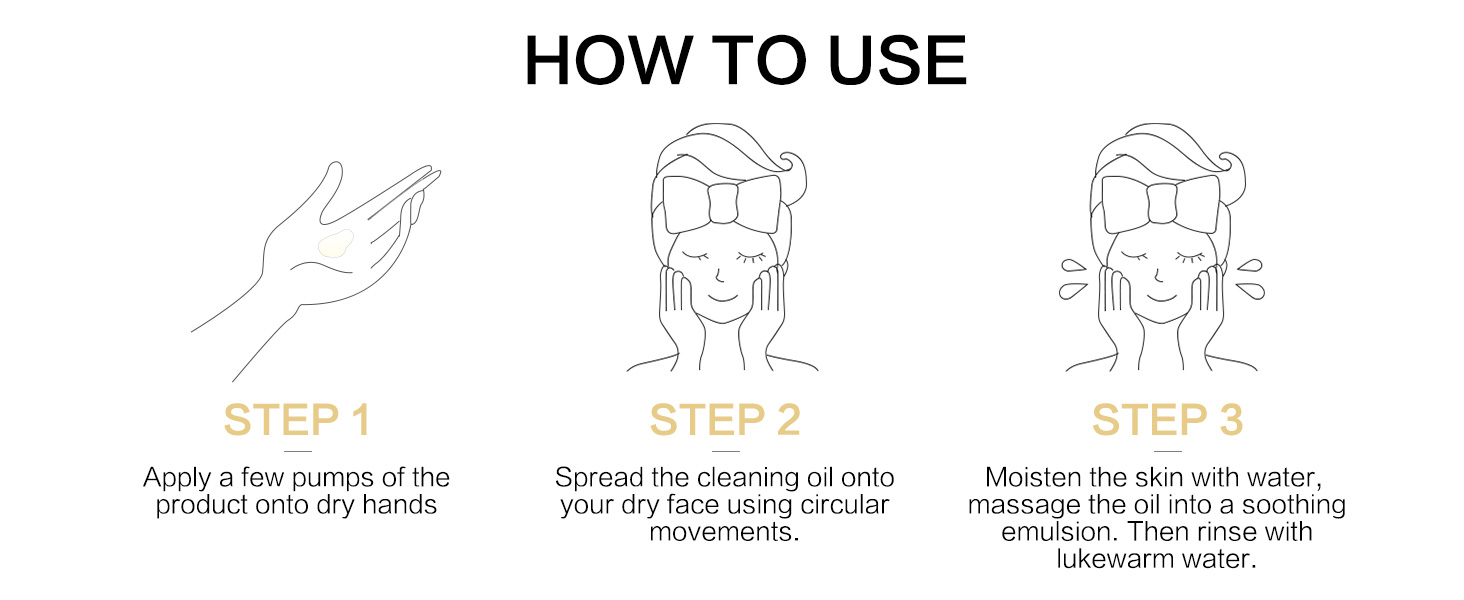 HOW TO USE

STEP 1

Apply a few pumps of the product onto dry hands

STEP 2

Spread the cleaning oil onto your dry face using circular movements.

STEP 3

Moisten the skin with water, massage the oil into a soothing emulsion. Then rinse with lukewarm water.